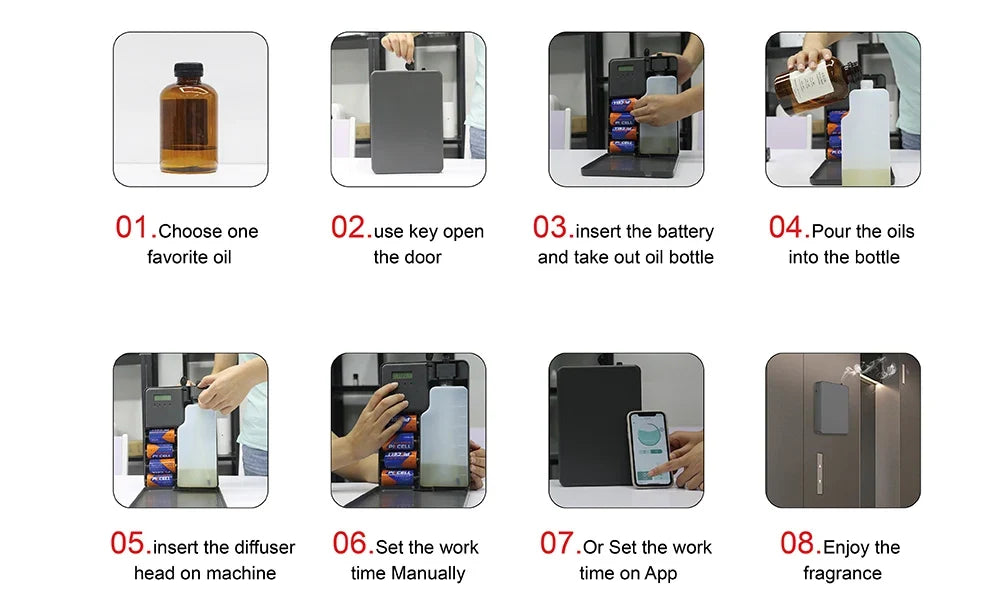 01.Choose one favorite oil

02.use key open the door

03.insert the battery and take out oil bottle

04.Pour the oils into the bottle

05.insert the diffuser head on machine

06.Set the work time Manually

07.Or Set the work time on App

08.Enjoy the fragrance