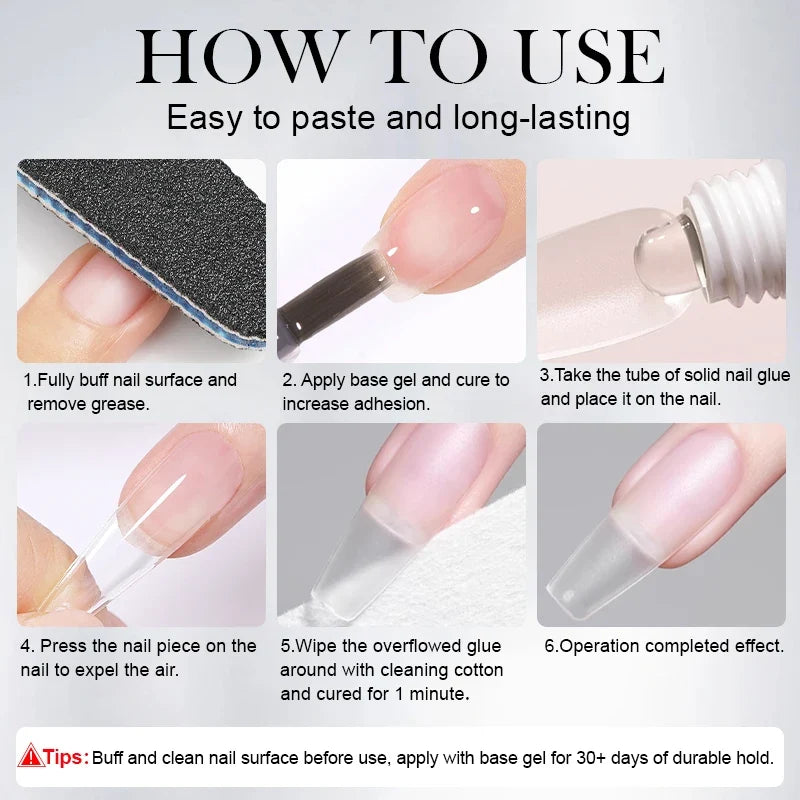 HOW TO USE

Easy to paste and long-lasting

1.Fully buff nail surface and remove grease.

2. Apply base gel and cure to increase adhesion.

3.Take the tube of solid nail glue and place it on the nail.

4. Press the nail piece on the nail to expel the air.

5.Wipe the overflowed glue around with cleaning cotton and cured for 1 minute.

6.Operation completed effect.

Tips: Buff and clean nail surface before use, apply with base gel for 30+ days of durable hold.