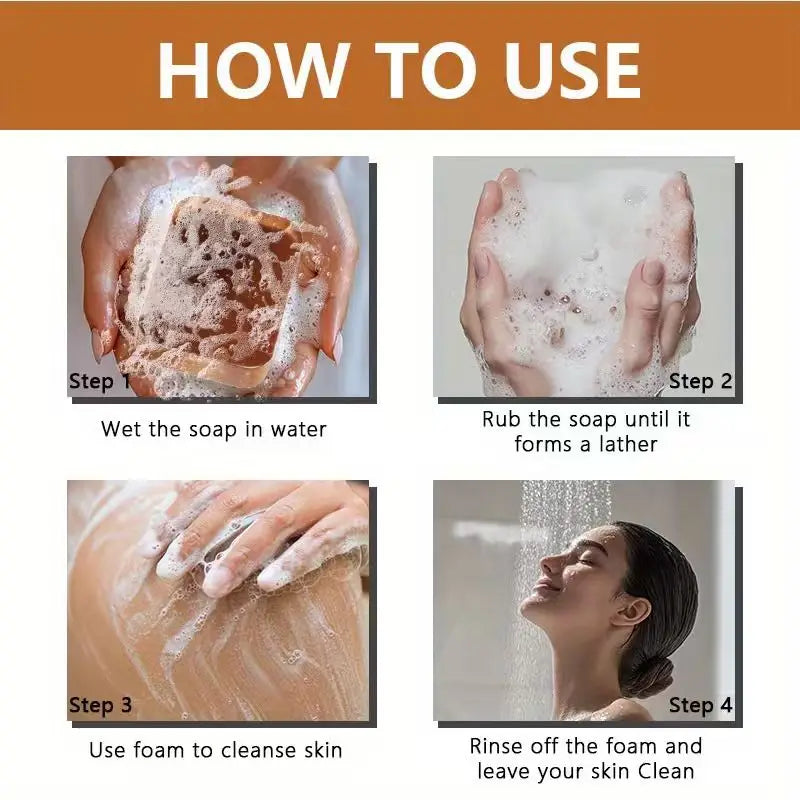 HOW TO USE

Step 1

Wet the soap in water

Step 2

Rub the soap until it forms a lather

Step 3

Use foam to cleanse skin

Step 4

Rinse off the foam and leave your skin Clean