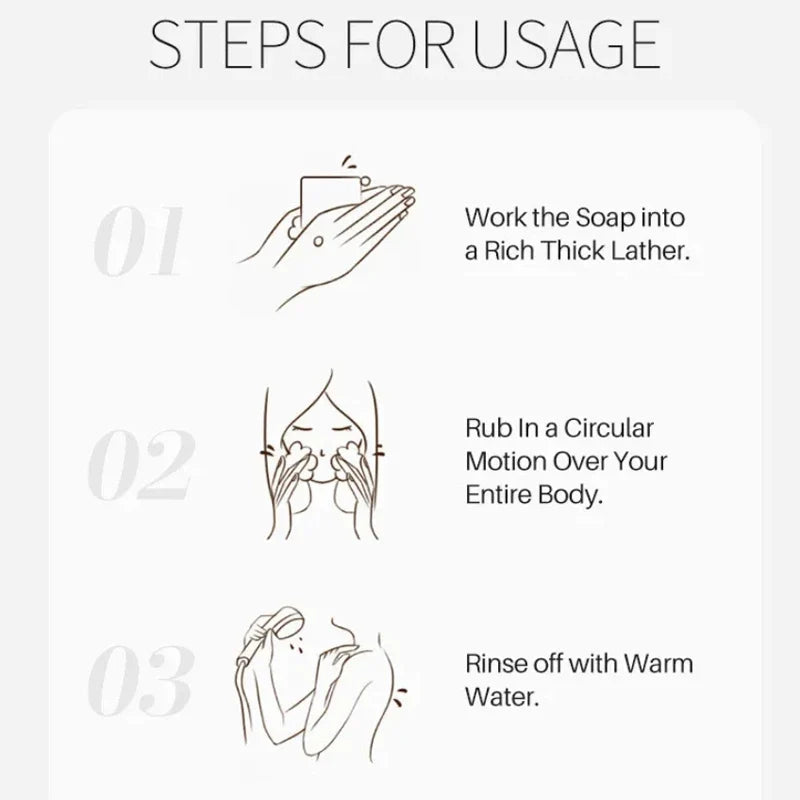 STEPS FOR USAGE

01

Work the Soap into a Rich Thick Lather.

02

Rub In a Circular Motion Over Your Entire Body.

03

Rinse off with Warm Water.