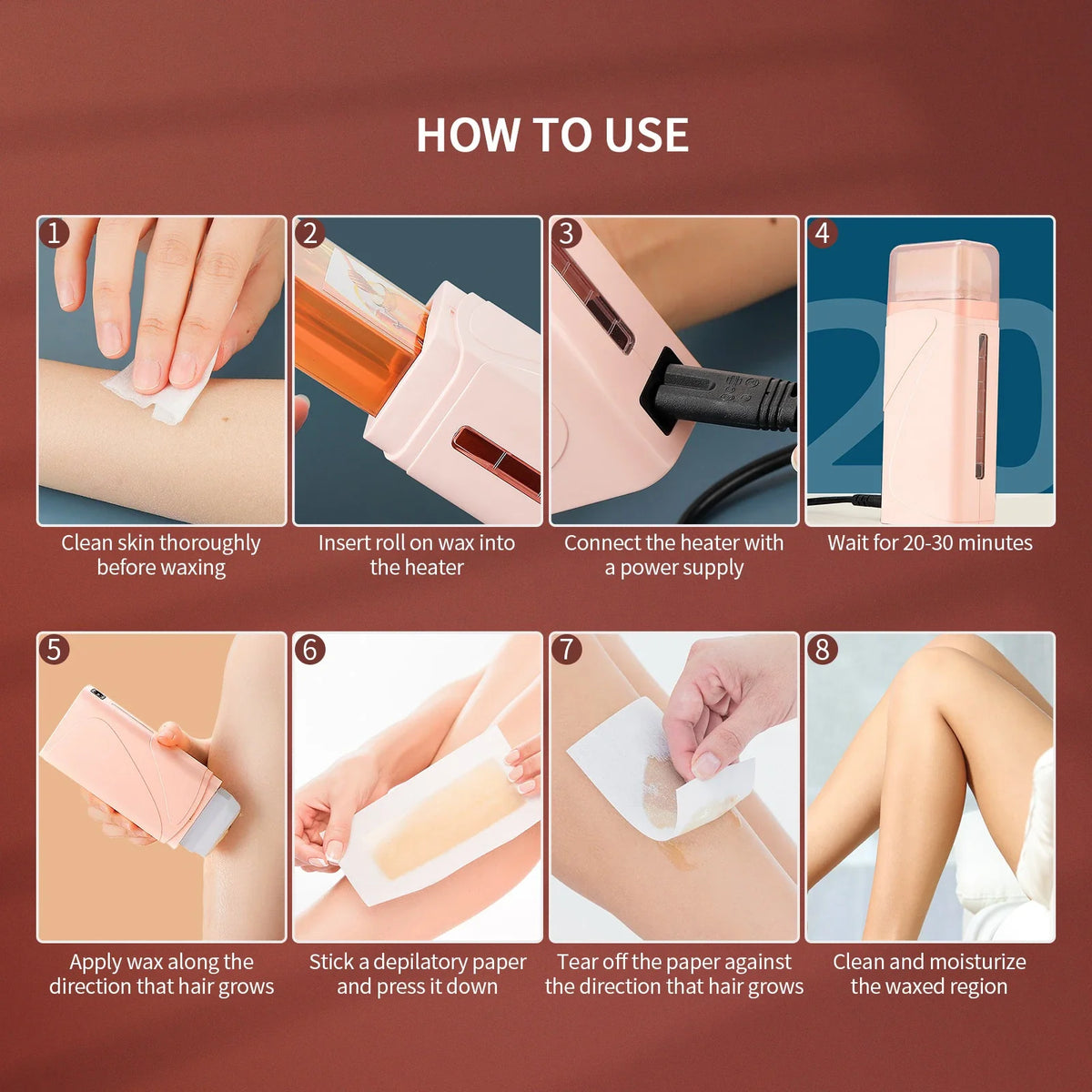 HOW TO USE

1
Clean skin thoroughly before waxing

2
Insert roll on wax into the heater

3
Connect the heater with a power supply

4
20
Wait for 20-30 minutes

5
Apply wax along the direction that hair grows

6
Stick a depilatory paper and press it down

7
Tear off the paper against the direction that hair grows

8
Clean and moisturize the waxed region